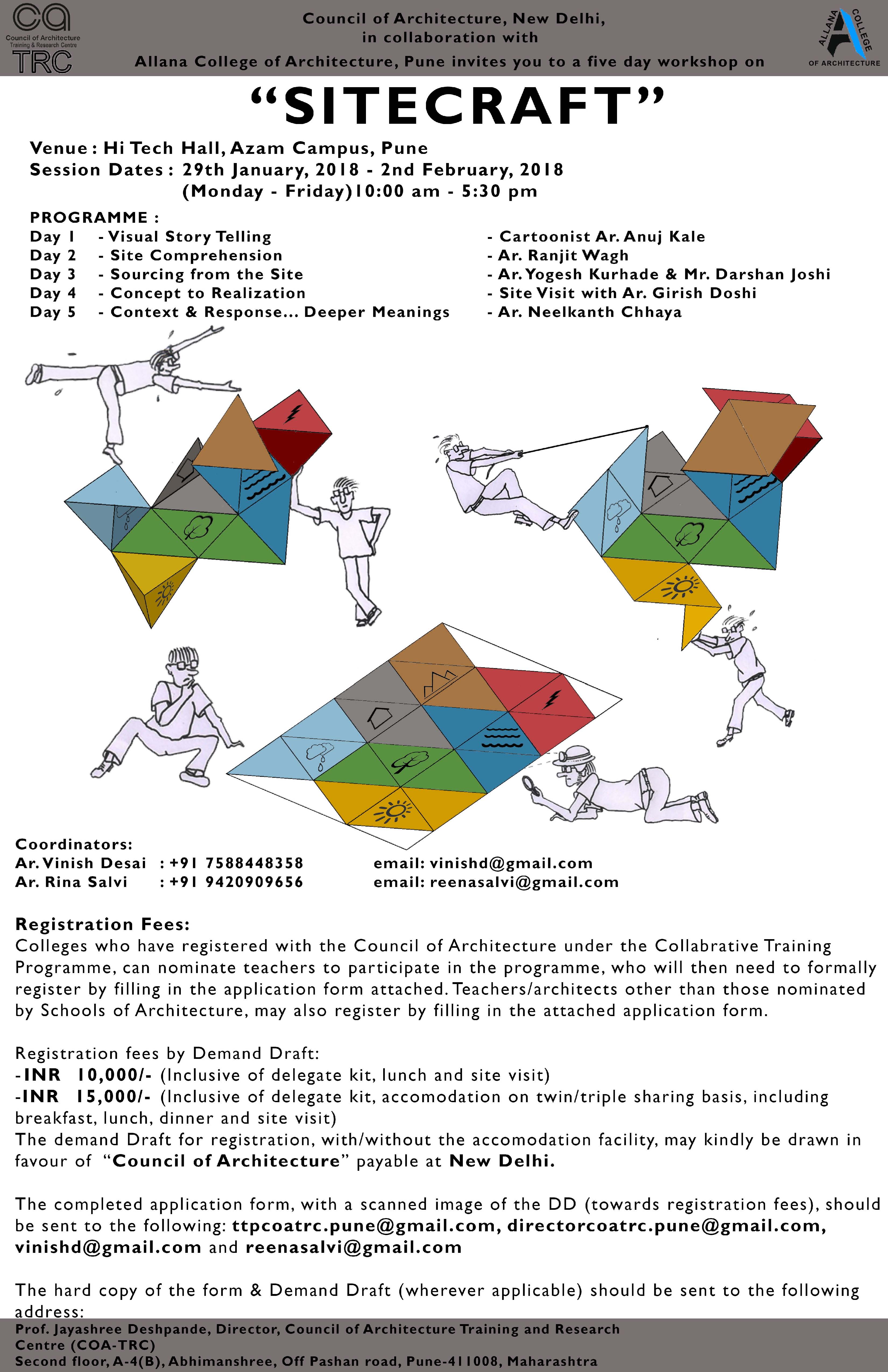 ca
Council of Architecture
Training & Research Centre
TRC

Council of Architecture, New Delhi,
in collaboration with
Allana College of Architecture, Pune invites you to a five day workshop on

ALLANA COLLEGE OF ARCHITECTURE

"SITECRAFT"

Venue : Hi Tech Hall, Azam Campus, Pune
Session Dates : 29th January, 2018 - 2nd February, 2018
(Monday - Friday) 10:00 am - 5:30 pm

PROGRAMME :

| | | |
|---|---|---|
| Day 1 | - Visual Story Telling | - Cartoonist Ar. Anuj Kale |
| Day 2 | - Site Comprehension | - Ar. Ranjit Wagh |
| Day 3 | - Sourcing from the Site | - Ar. Yogesh Kurhade & Mr. Darshan Joshi |
| Day 4 | - Concept to Realization | - Site Visit with Ar. Girish Doshi |
| Day 5 | - Context & Response... Deeper Meanings | - Ar. Neelkanth Chhaya |

Coordinators:
Ar. Vinish Desai : +91 7588448358 email: vinishd@gmail.com
Ar. Rina Salvi : +91 9420909656 email: reenasalvi@gmail.com

Registration Fees:
Colleges who have registered with the Council of Architecture under the Collabrative Training Programme, can nominate teachers to participate in the programme, who will then need to formally register by filling in the application form attached. Teachers/architects other than those nominated by Schools of Architecture, may also register by filling in the attached application form.

Registration fees by Demand Draft:
-INR 10,000/- (Inclusive of delegate kit, lunch and site visit)
-INR 15,000/- (Inclusive of delegate kit, accomodation on twin/triple sharing basis, including breakfast, lunch, dinner and site visit)
The demand Draft for registration, with/without the accomodation facility, may kindly be drawn in favour of "Council of Architecture" payable at New Delhi.

The completed application form, with a scanned image of the DD (towards registration fees), should be sent to the following: ttpcoatrc.pune@gmail.com, directorcoatrc.pune@gmail.com, vinishd@gmail.com and reenasalvi@gmail.com

The hard copy of the form & Demand Draft (wherever applicable) should be sent to the following address:
Prof. Jayashree Deshpande, Director, Council of Architecture Training and Research Centre (COA-TRC)
Second floor, A-4(B), Abhimanshree, Off Pashan road, Pune-411008, Maharashtra